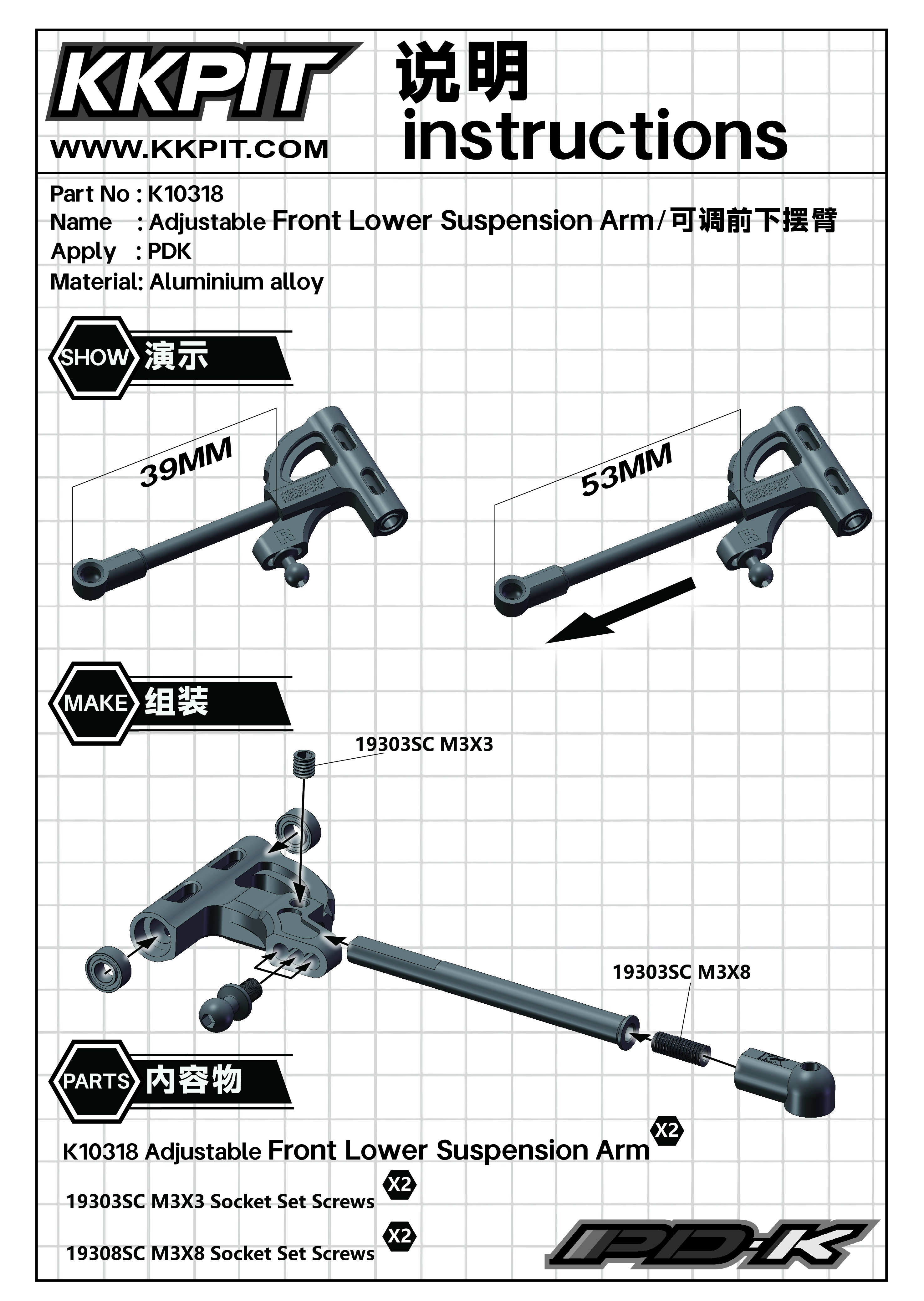 KKPIT
WWW.KKPIT.COM

说明
instructions

Part No : K10318
Name : Adjustable Front Lower Suspension Arm/可调前下摆臂
Apply : PDK
Material: Aluminium alloy

SHOW 演示

39MM

KKPIT

R

53MM

KKPIT

R

MAKE 组装

19303SC M3X3

19303SC M3X8

PARTS 内容物

K10318 Adjustable Front Lower Suspension Arm X2

19303SC M3X3 Socket Set Screws X2

19308SC M3X8 Socket Set Screws X2

PD-K