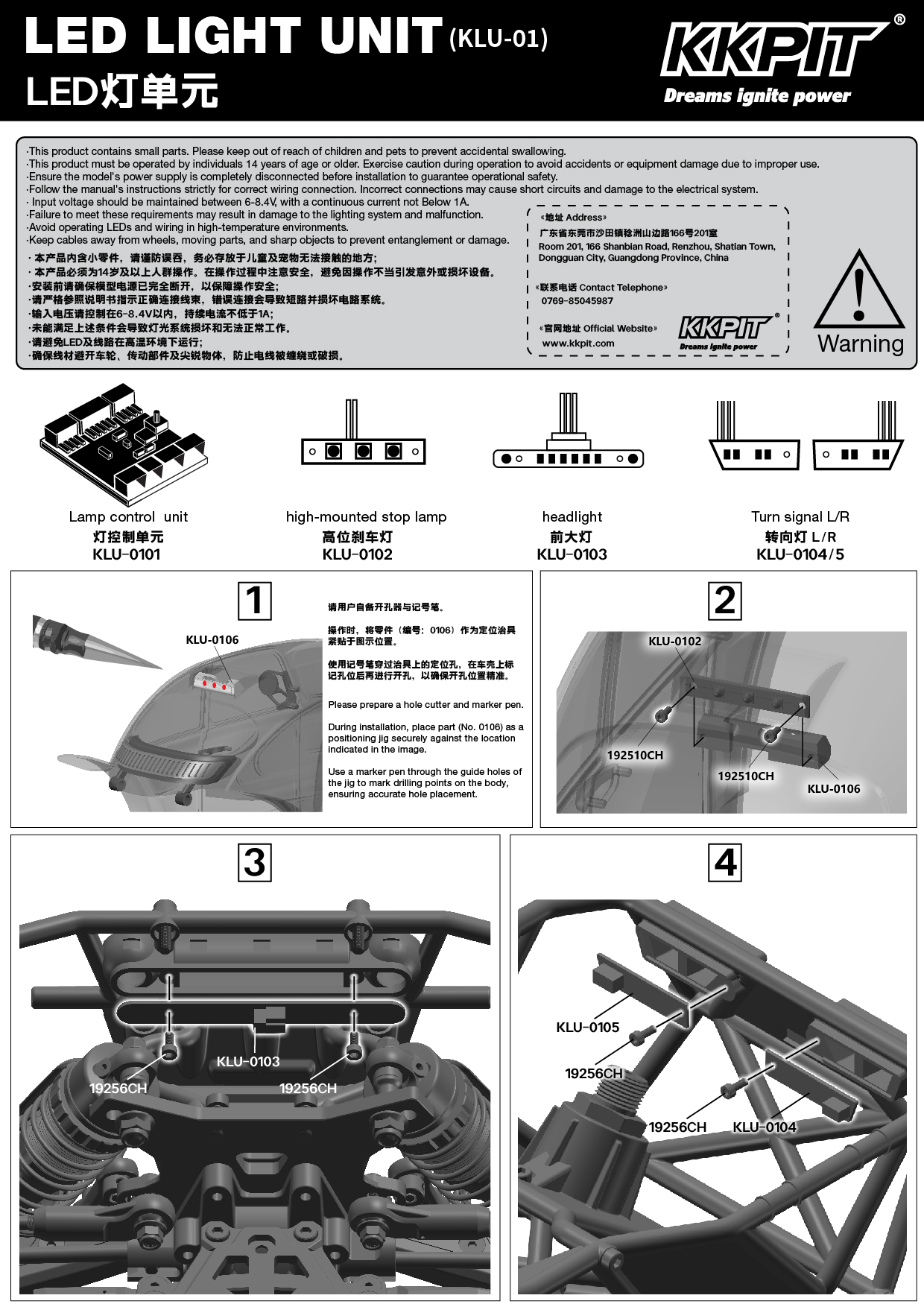 LED LIGHT UNIT (KLU-01)
LED灯单元

KKPIT®
Dreams ignite power

·This product contains small parts. Please keep out of reach of children and pets to prevent accidental swallowing.
·This product must be operated by individuals 14 years of age or older. Exercise caution during operation to avoid accidents or equipment damage due to improper use.
·Ensure the model's power supply is completely disconnected before installation to guarantee operational safety.
·Follow the manual's instructions strictly for correct wiring connection. Incorrect connections may cause short circuits and damage to the electrical system.
· Input voltage should be maintained between 6-8.4V, with a continuous current not Below 1A.
·Failure to meet these requirements may result in damage to the lighting system and malfunction.
·Avoid operating LEDs and wiring in high-temperature environments.
·Keep cables away from wheels, moving parts, and sharp objects to prevent entanglement or damage.
· 本产品内含小零件，请谨防误吞，务必存放于儿童及宠物无法接触的地方；
· 本产品必须为14岁及以上人群操作。在操作过程中注意安全，避免因操作不当引发意外或损坏设备。
·安装前请确保模型电源已完全断开，以保障操作安全；
·请严格参照说明书指示正确连接线束，错误连接会导致短路并损坏电路系统。
·输入电压请控制在6-8.4V以内，持续电流不低于1A；
·未能满足上述条件会导致灯光系统损坏和无法正常工作。
·请避免LED及线路在高温环境下运行；
·确保线材避开车轮、传动部件及尖锐物体，防止电线被缠绕或破损。

«地址 Address»
广东省东莞市沙田镇稔洲山边路166号201室
Room 201, 166 Shanbian Road, Renzhou, Shatian Town, Dongguan City, Guangdong Province, China
«联系电话 Contact Telephone»
0769-85045987
«官网地址 Official Website»
www.kkpit.com
KKPIT®
Dreams ignite power

Warning

Lamp control unit
灯控制单元
KLU-0101

high-mounted stop lamp
高位刹车灯
KLU-0102

headlight
前大灯
KLU-0103

Turn signal L/R
转向灯 L/R
KLU-0104/5

1
KLU-0106
请用户自备开孔器与记号笔。
操作时，将零件（编号：0106）作为定位治具紧贴于图示位置。
使用记号笔穿过治具上的定位孔，在车壳上标记孔位后再进行开孔，以确保开孔位置精准。
Please prepare a hole cutter and marker pen.
During installation, place part (No. 0106) as a positioning jig securely against the location indicated in the image.
Use a marker pen through the guide holes of the jig to mark drilling points on the body, ensuring accurate hole placement.

2
KLU-0102
192510CH
192510CH
KLU-0106

3
KLU-0103
19256CH
19256CH

4
KLU-0105
19256CH
19256CH
KLU-0104